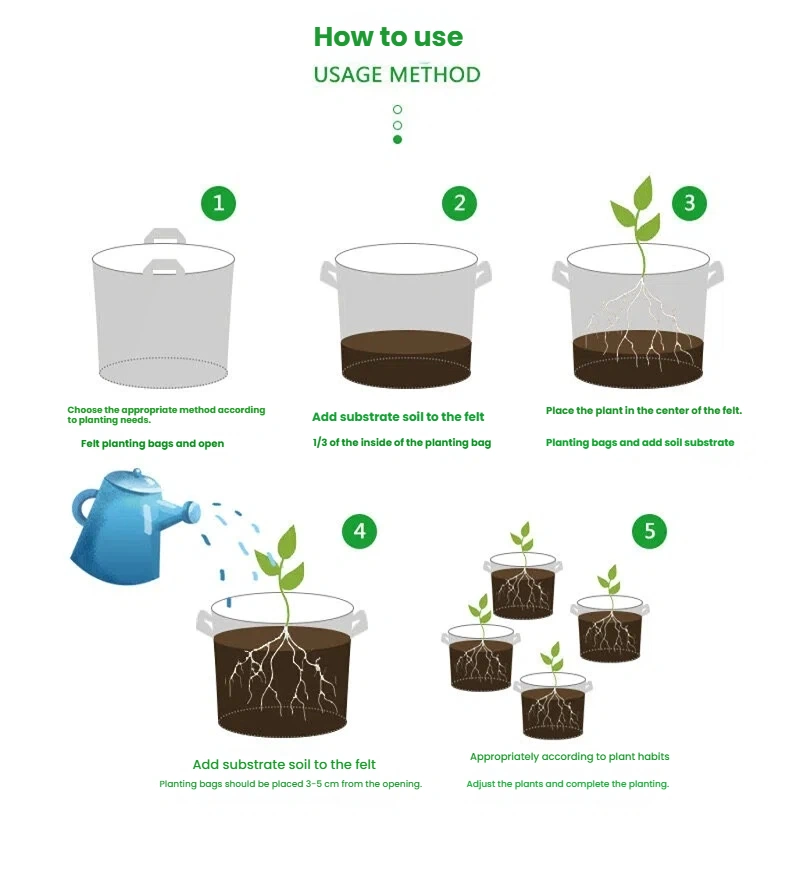 How to use

USAGE METHOD

1

Choose the appropriate method according to planting needs.

Felt planting bags and open

2

Add substrate soil to the felt

1/3 of the inside of the planting bag

3

Place the plant in the center of the felt.

Planting bags and add soil substrate

4

Add substrate soil to the felt

Planting bags should be placed 3-5 cm from the opening.

5

Appropriately according to plant habits

Adjust the plants and complete the planting.